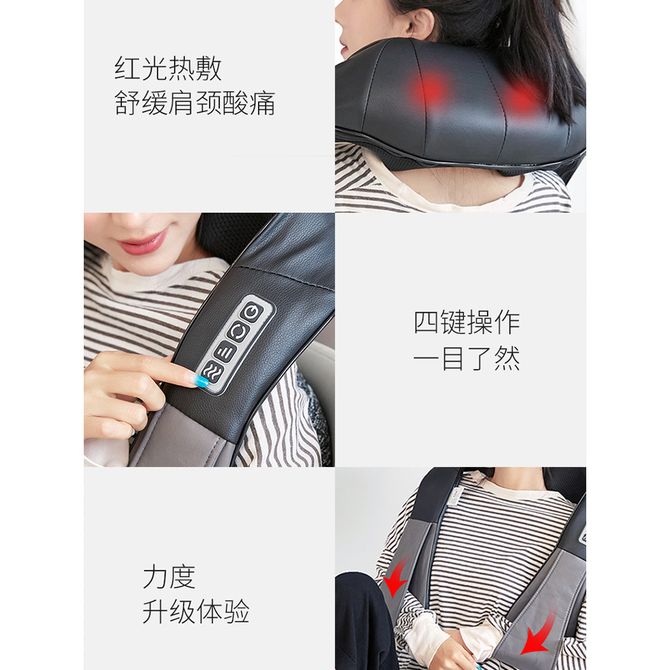 红光热敷
舒缓肩颈酸痛

四键操作
一目了然

力度
升级体验