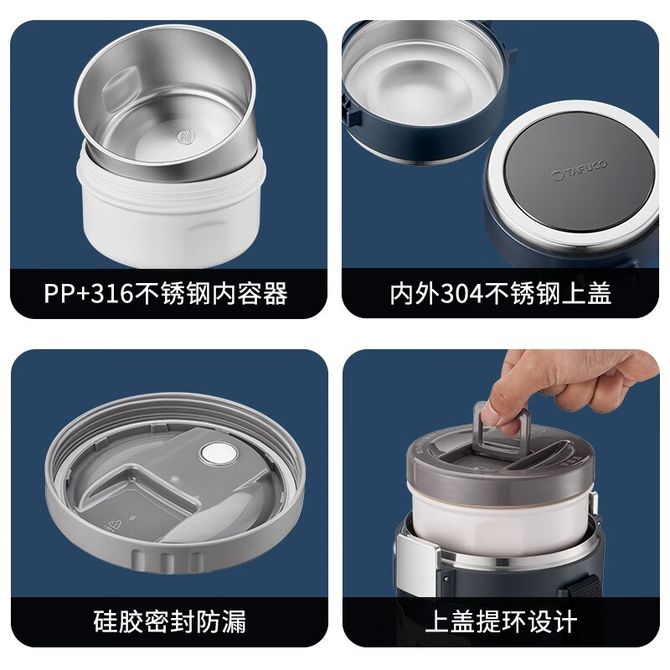 PP+316不锈钢内容器

TAFUCO

内外304不锈钢上盖

硅胶密封防漏

上盖提环设计