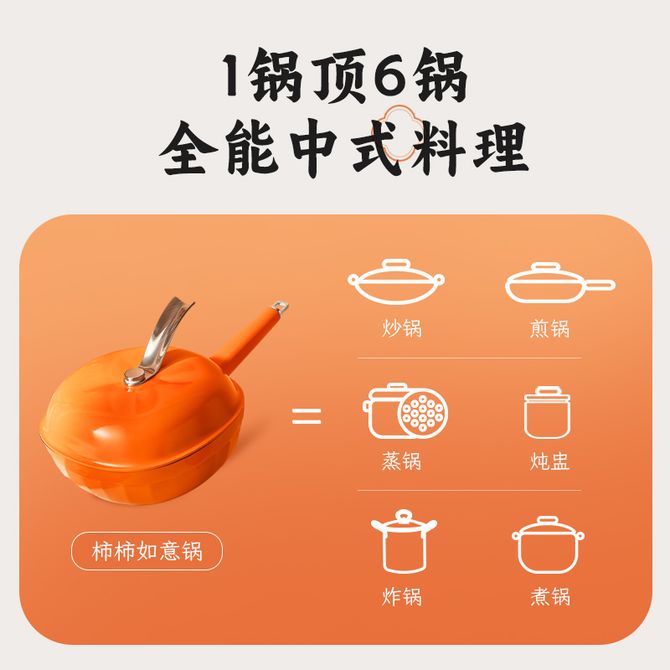 1锅顶6锅
全能中式料理

柿柿如意锅

=

炒锅

煎锅

蒸锅

炖盅

炸锅

煮锅