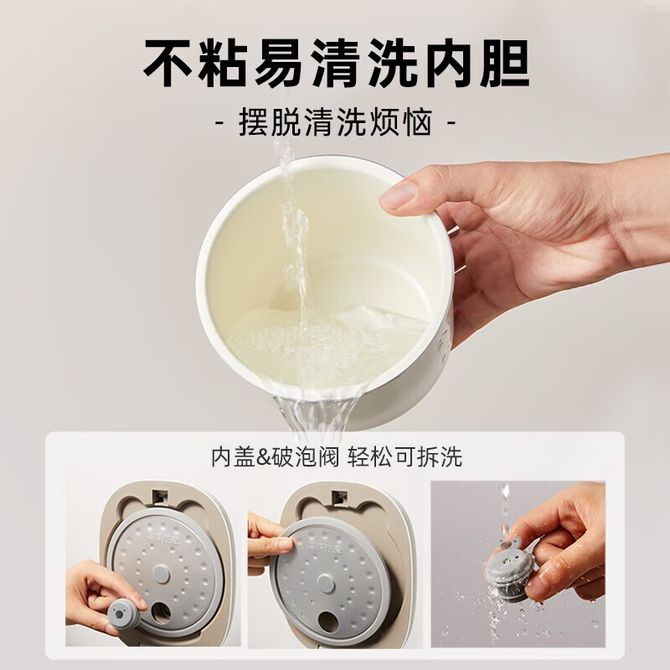 不粘易清洗内胆
- 摆脱清洗烦恼 -

内盖&破泡阀 轻松可拆洗