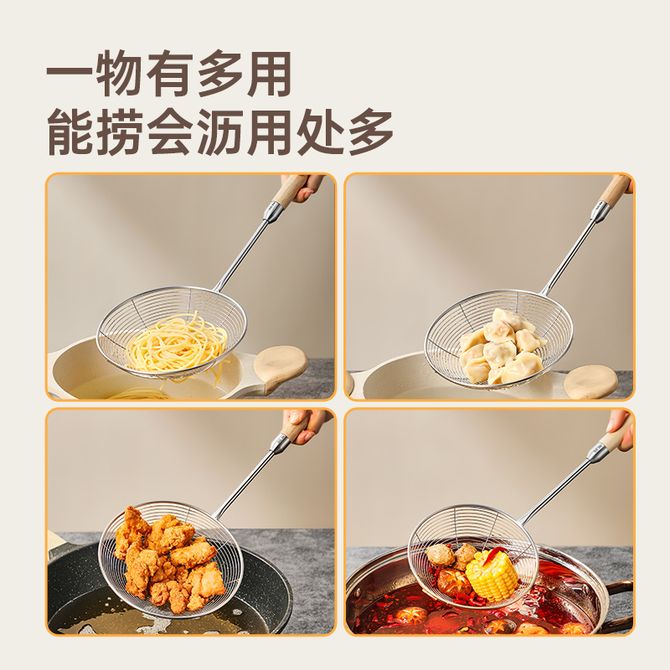 一物有多用
能捞会沥用处多