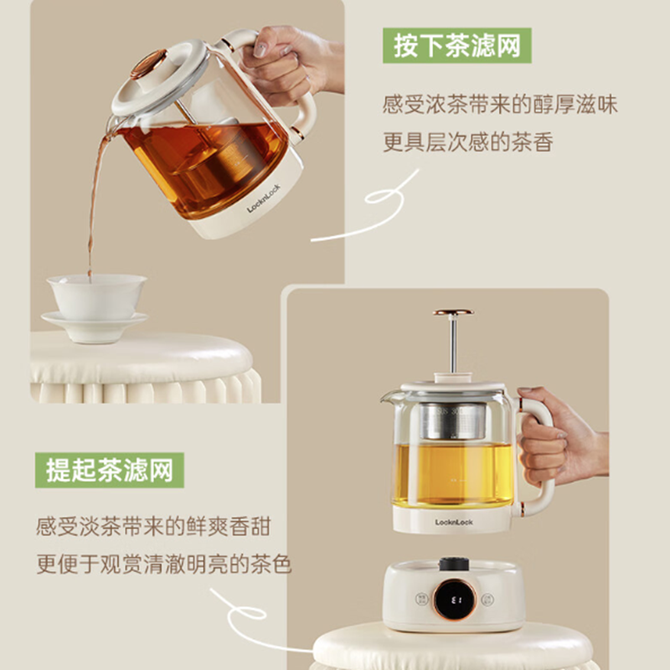 按下茶滤网

感受浓茶带来的醇厚滋味
更具层次感的茶香

LocknLock

提起茶滤网

感受淡茶带来的鲜爽香甜
更便于观赏清澈明亮的茶色

LocknLock