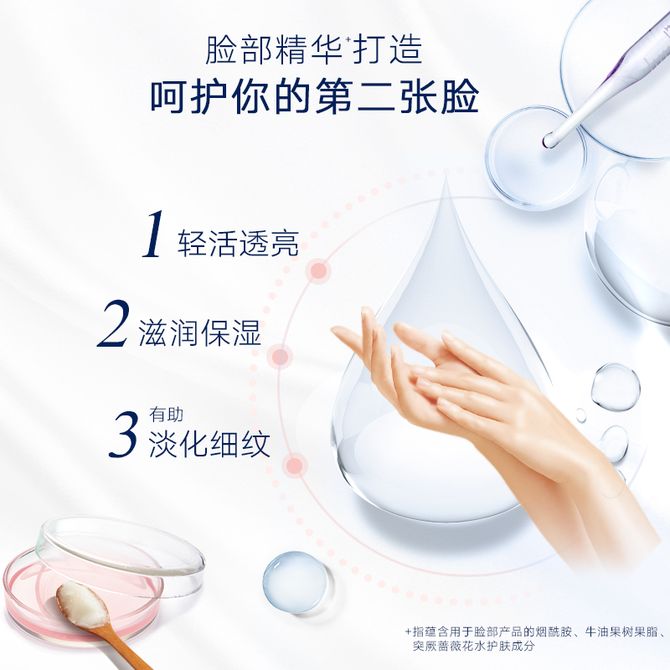 脸部精华⁺打造
呵护你的第二张脸

1 轻活透亮

2 滋润保湿

3 有助
淡化细纹

+指蕴含用于脸部产品的烟酰胺、牛油果树果脂、突厥蔷薇花水护肤成分