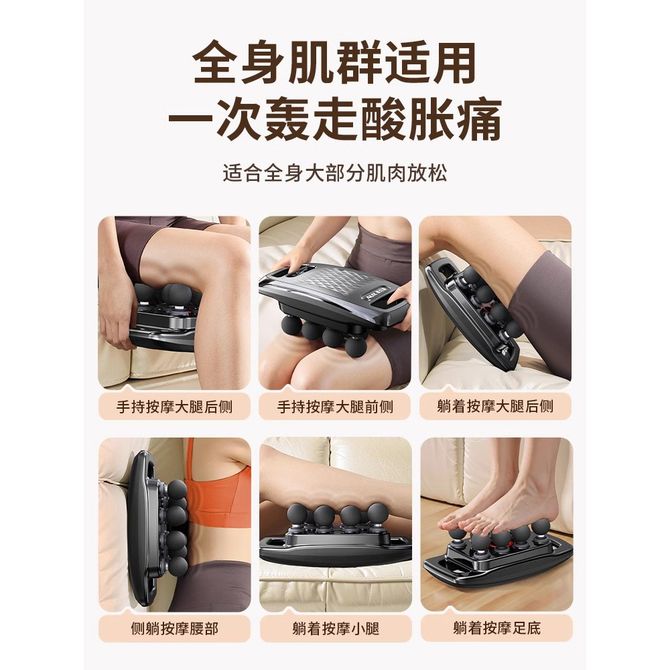 全身肌群适用
一次轰走酸胀痛

适合全身大部分肌肉放松

手持按摩大腿后侧

手持按摩大腿前侧

躺着按摩大腿后侧

侧躺按摩腰部

躺着按摩小腿

躺着按摩足底