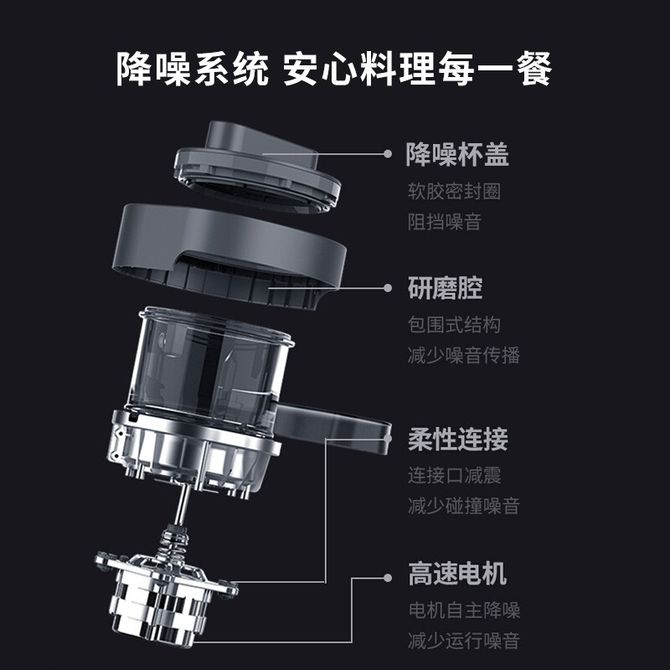 降噪系统 安心料理每一餐

降噪杯盖
软胶密封圈
阻挡噪音

研磨腔
包围式结构
减少噪音传播

柔性连接
连接口减震
减少碰撞噪音

高速电机
电机自主降噪
减少运行噪音