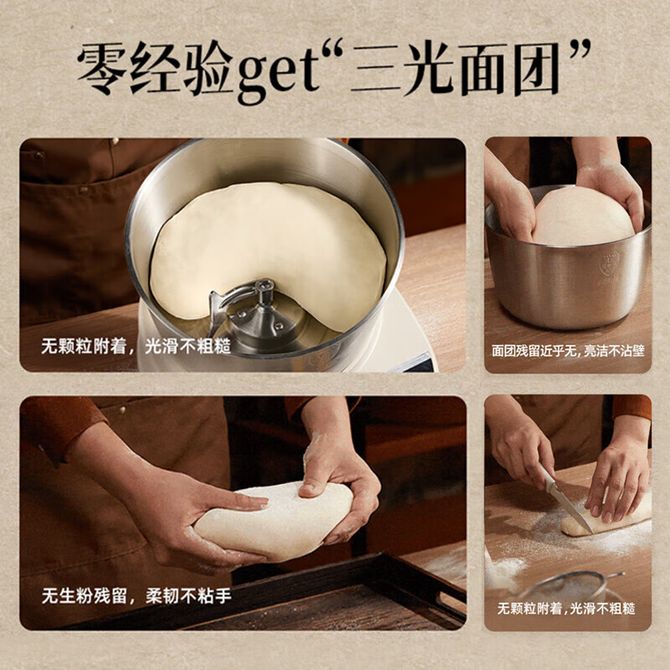 零经验get“三光面团”

无颗粒附着，光滑不粗糙

面团残留近乎无，亮洁不沾壁

无生粉残留，柔韧不粘手

无颗粒附着，光滑不粗糙