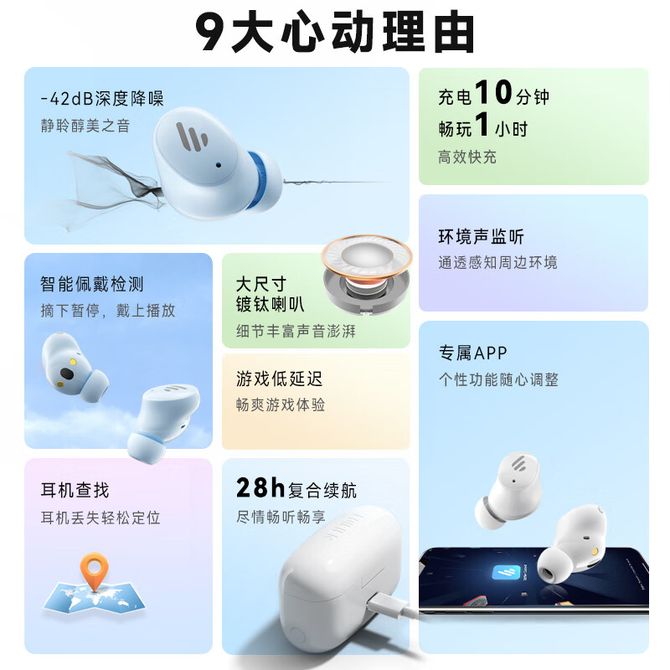 9大心动理由

-42dB深度降噪
静聆醇美之音

充电10分钟
畅玩1小时
高效快充

环境声监听
通透感知周边环境

智能佩戴检测
摘下暂停，戴上播放

大尺寸
镀钛喇叭
细节丰富声音澎湃

游戏低延迟
畅爽游戏体验

专属APP
个性功能随心调整

耳机查找
耳机丢失轻松定位

28h复合续航
尽情畅听畅享