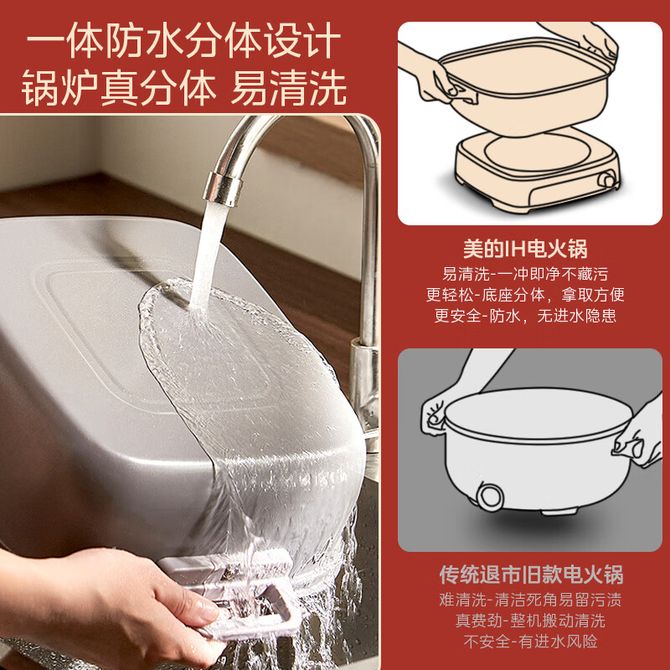 一体防水分体设计
锅炉真分体 易清洗

美的IH电火锅
易清洗-一冲即净不藏污
更轻松-底座分体，拿取方便
更安全-防水，无进水隐患

传统退市旧款电火锅
难清洗-清洁死角易留污渍
真费劲-整机搬动清洗
不安全-有进水风险