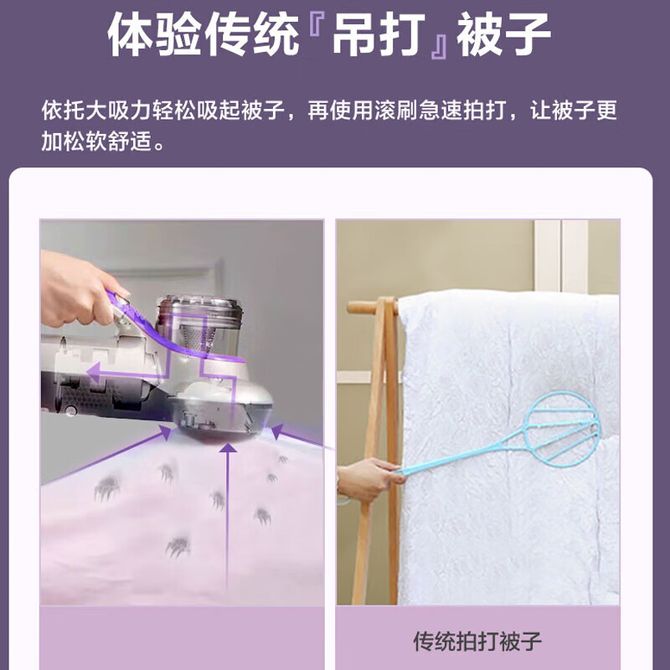 体验传统『吊打』被子

依托大吸力轻松吸起被子，再使用滚刷急速拍打，让被子更加松软舒适。

传统拍打被子