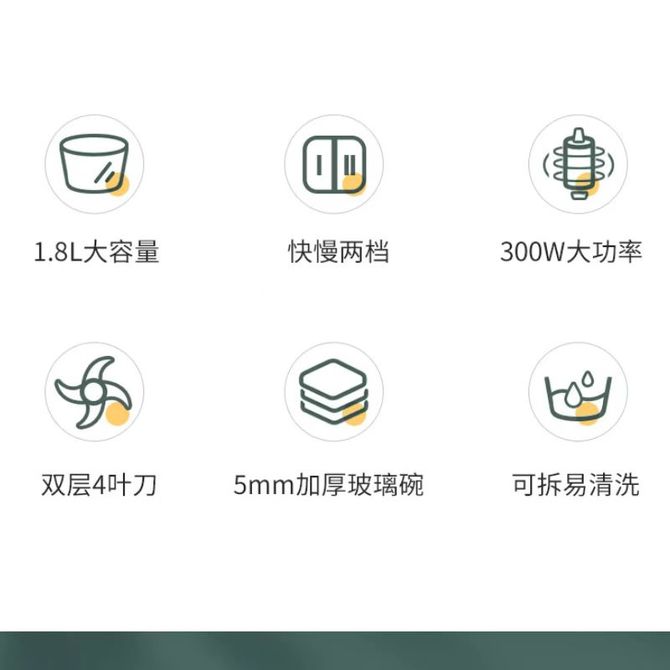 1.8L大容量

快慢两档

300W大功率

双层4叶刀

5mm加厚玻璃碗

可拆易清洗