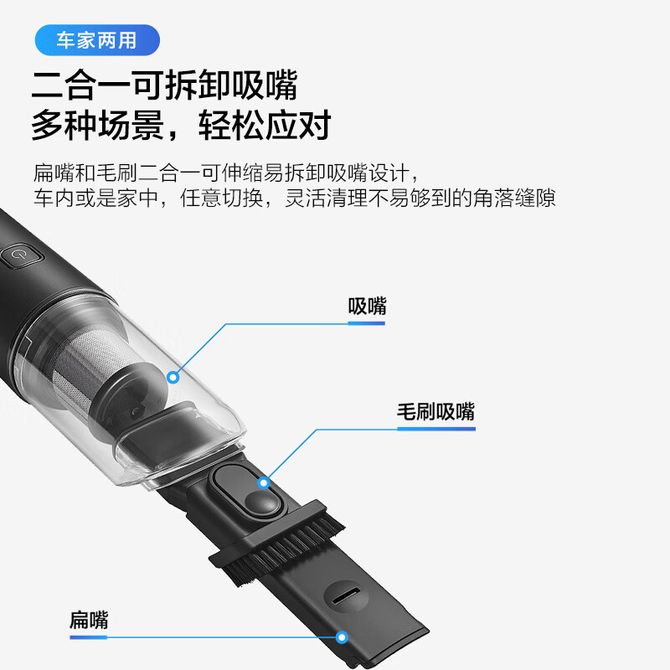 车家两用

二合一可拆卸吸嘴
多种场景，轻松应对

扁嘴和毛刷二合一可伸缩易拆卸吸嘴设计，
车内或是家中，任意切换，灵活清理不易够到的角落缝隙

吸嘴

毛刷吸嘴

扁嘴