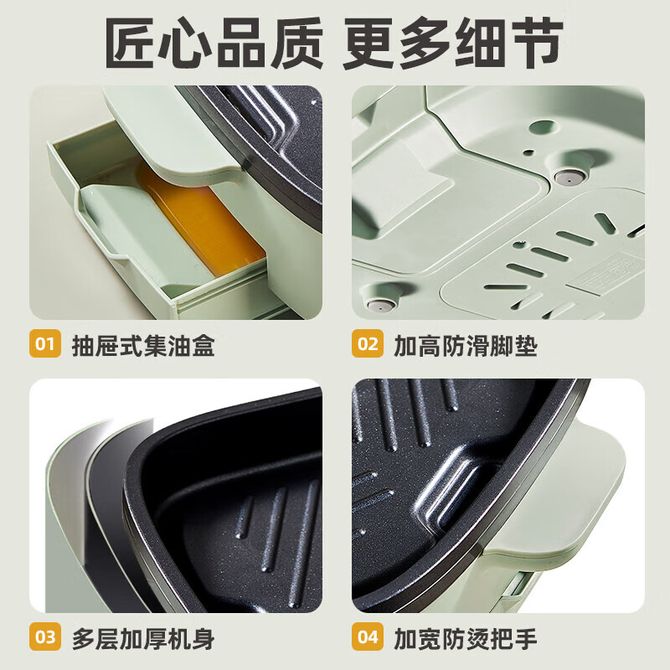 匠心品质 更多细节

01 抽屉式集油盒

02 加高防滑脚垫

03 多层加厚机身

04 加宽防烫把手