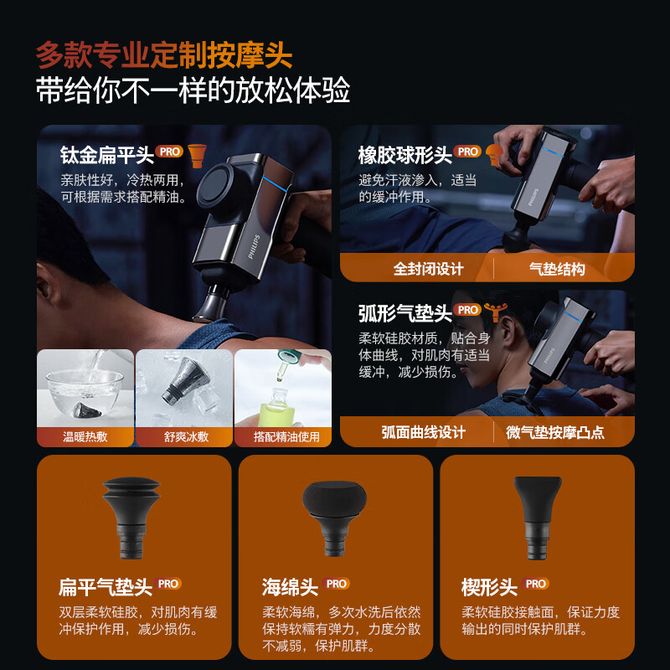 多款专业定制按摩头
带给你不一样的放松体验

钛金扁平头 PRO
亲肤性好，冷热两用，可根据需求搭配精油。

PHILIPS

温暖热敷
舒爽冰敷
搭配精油使用

橡胶球形头 PRO
避免汗液渗入，适当的缓冲作用。

PHILIPS

全封闭设计
气垫结构

弧形气垫头 PRO
柔软硅胶材质，贴合身体曲线，对肌肉有适当缓冲，减少损伤。

PHILIPS

弧面曲线设计
微气垫按摩凸点

扁平气垫头 PRO
双层柔软硅胶，对肌肉有缓冲保护作用，减少损伤。

海绵头 PRO
柔软海绵，多次水洗后依然保持软糯有弹力，力度分散不减弱，保护肌群。

楔形头 PRO
柔软硅胶接触面，保证力度输出的同时保护肌群。