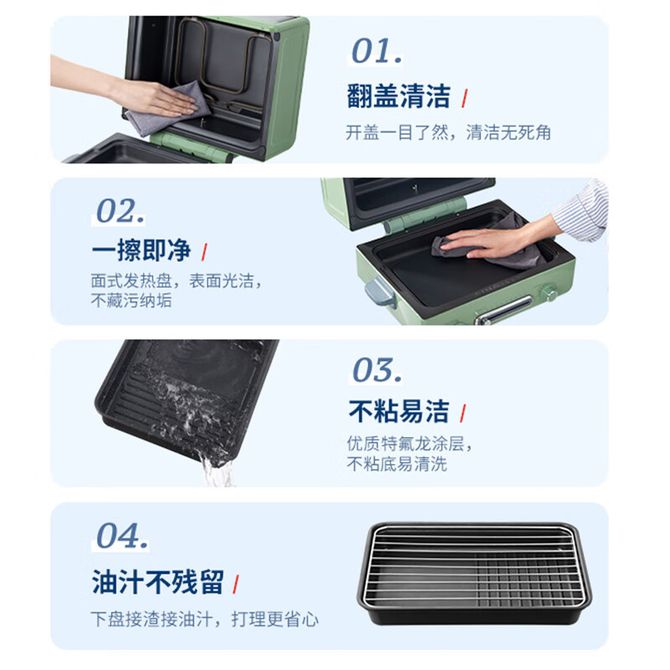 01.

翻盖清洁 /

开盖一目了然，清洁无死角

02.

一擦即净 /

面式发热盘，表面光洁，不藏污纳垢

03.

不粘易洁 /

优质特氟龙涂层，不粘底易清洗

04.

油汁不残留 /

下盘接渣接油汁，打理更省心