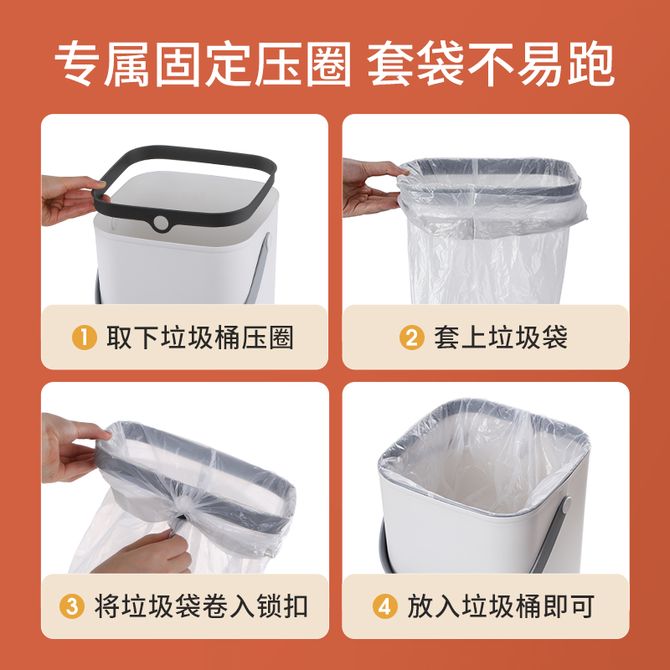 专属固定压圈 套袋不易跑

1 取下垃圾桶压圈

2 套上垃圾袋

3 将垃圾袋卷入锁扣

4 放入垃圾桶即可