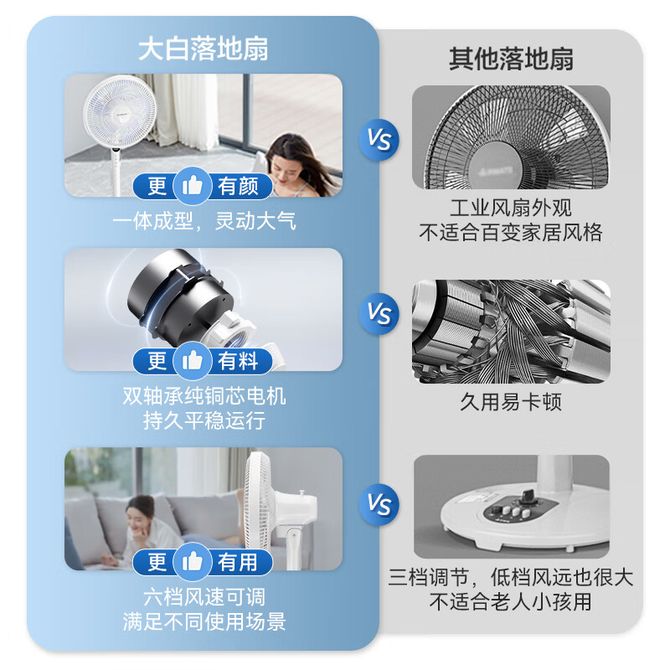 大白落地扇

更 有颜

一体成型，灵动大气

更 有料

双轴承纯铜芯电机
持久平稳运行

更 有用

六档风速可调
满足不同使用场景

VS

VS

VS

其他落地扇

工业风扇外观
不适合百变家居风格

久用易卡顿

三档调节，低档风远也很大
不适合老人小孩用