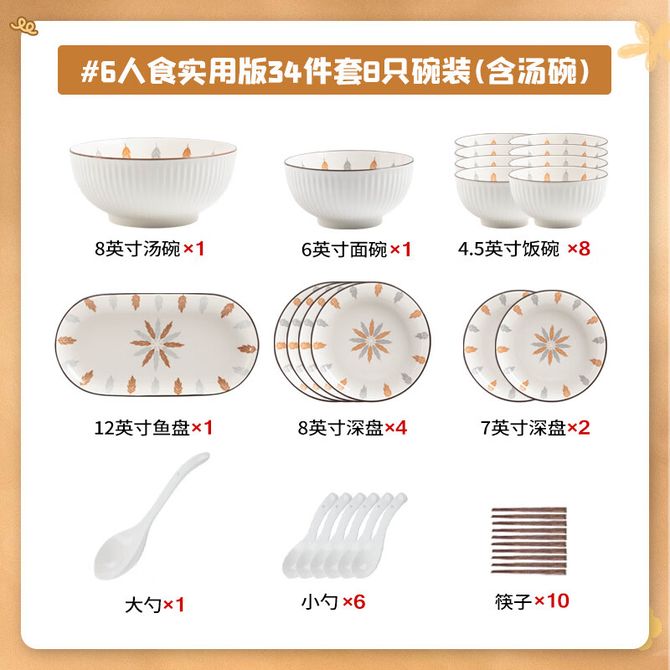 #6人食实用版34件套8只碗装(含汤碗)

8英寸汤碗×1

6英寸面碗×1

4.5英寸饭碗 ×8

12英寸鱼盘×1

8英寸深盘×4

7英寸深盘×2

大勺×1

小勺 ×6

筷子×10