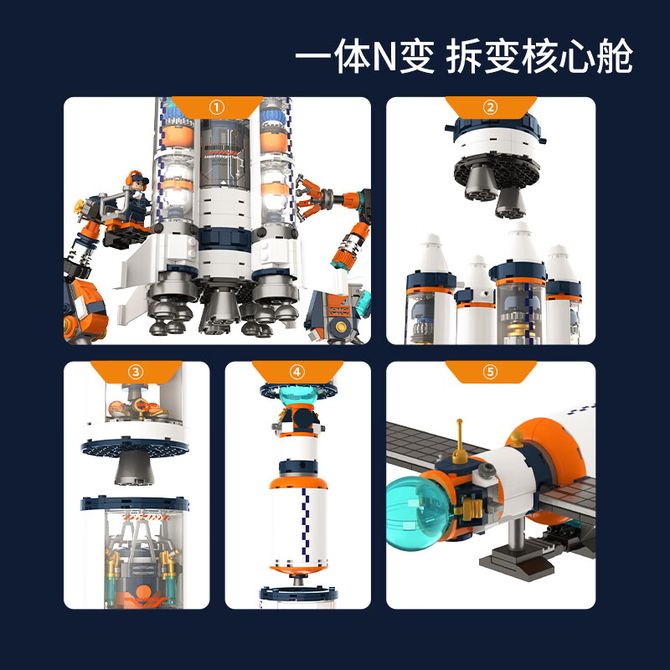 一体N变 拆变核心舱

①

②

③

④

⑤