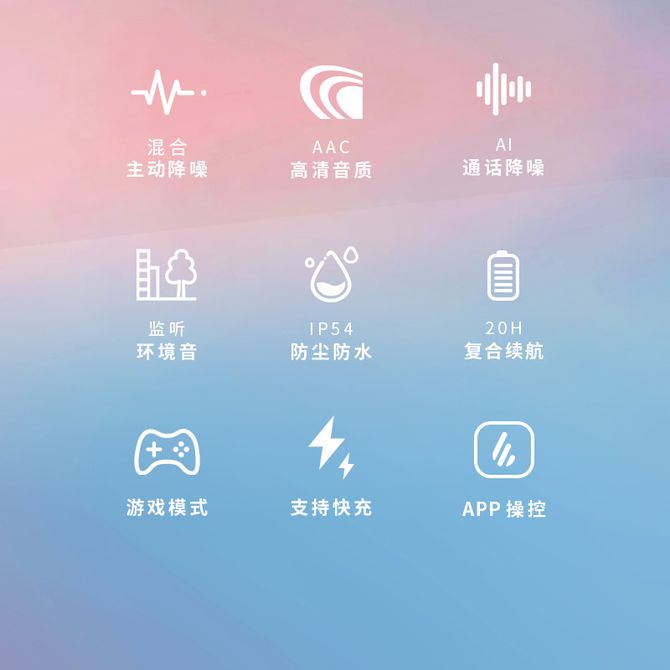 混合
主动降噪

AAC
高清音质

AI
通话降噪

监听
环境音

IP54
防尘防水

20H
复合续航

游戏模式

支持快充

APP操控