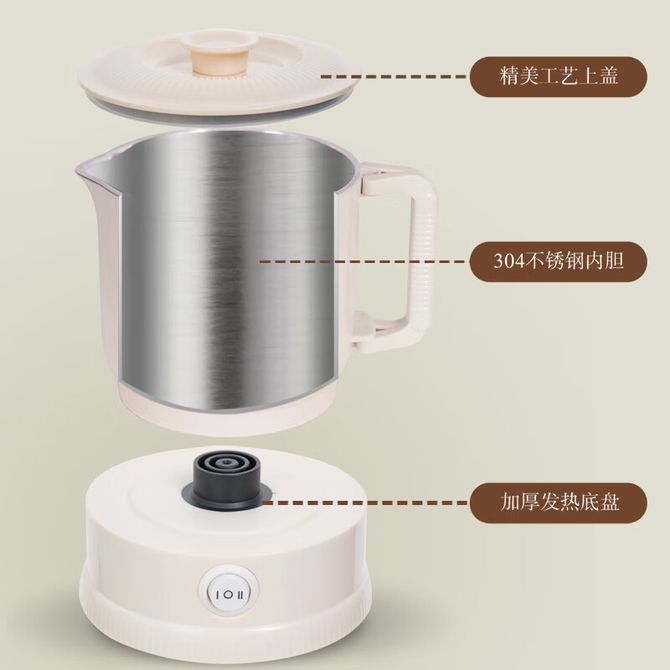 精美工艺上盖

304不锈钢内胆

加厚发热底盘

I O II