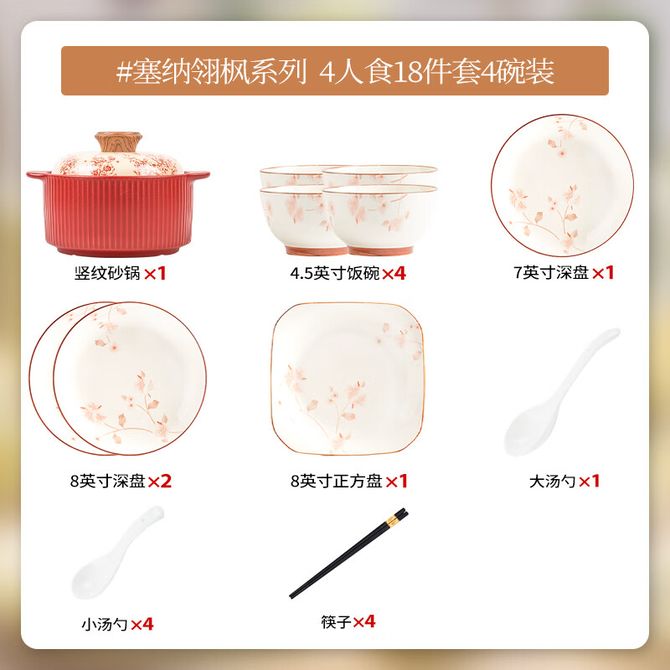 #塞纳翎枫系列 4人食18件套4碗装

竖纹砂锅 ×1

4.5英寸饭碗 ×4

7英寸深盘 ×1

8英寸深盘 ×2

8英寸正方盘 ×1

大汤勺 ×1

小汤勺 ×4

筷子 ×4