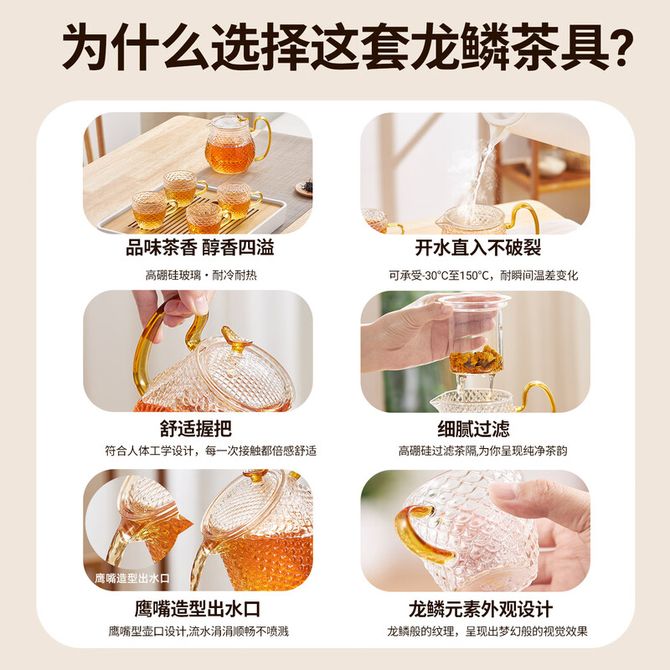 为什么选择这套龙鳞茶具?

品味茶香 醇香四溢

高硼硅玻璃·耐冷耐热

开水直入不破裂

可承受-30°C至150°C，耐瞬间温差变化

舒适握把

符合人体工学设计，每一次接触都倍感舒适

细腻过滤

高硼硅过滤茶隔,为你呈现纯净茶韵

鹰嘴造型出水口

鹰嘴造型出水口

鹰嘴型壶口设计,流水涓涓顺畅不喷溅

龙鳞元素外观设计

龙鳞般的纹理，呈现出梦幻般的视觉效果