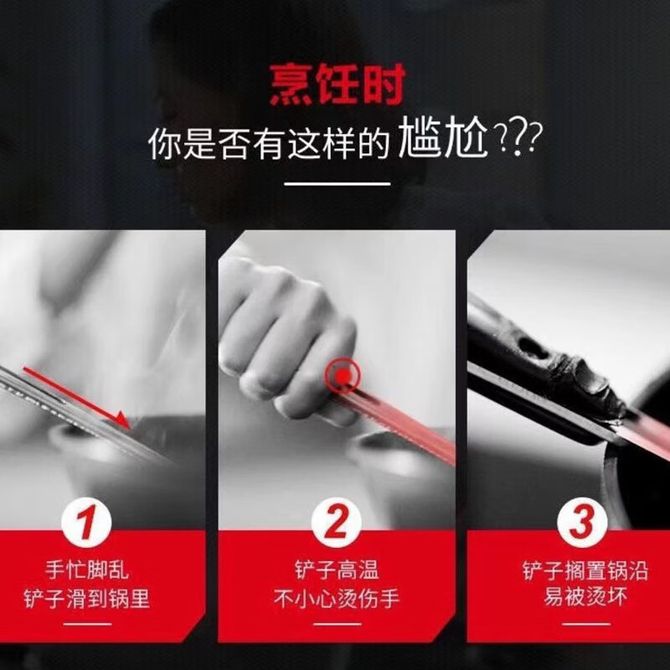 烹饪时
你是否有这样的尴尬???

1
手忙脚乱
铲子滑到锅里

2
铲子高温
不小心烫伤手

3
铲子搁置锅沿
易被烫坏