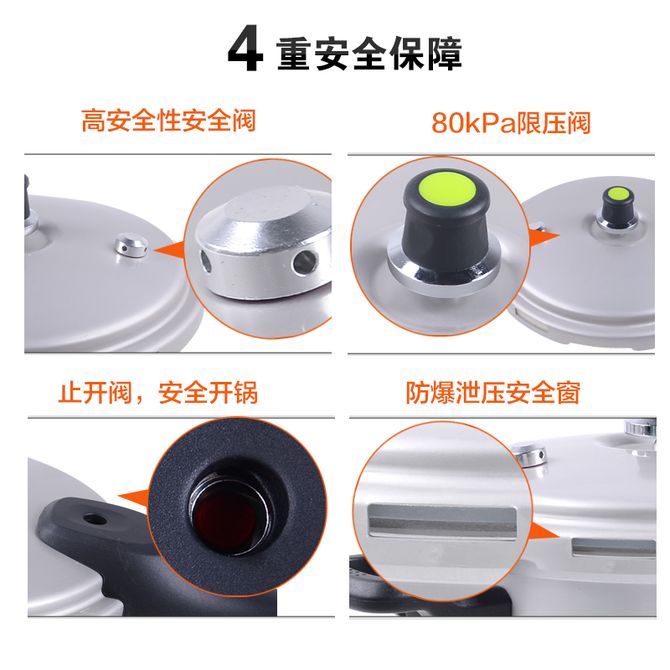 4 重安全保障

高安全性安全阀

80kPa限压阀

止开阀，安全开锅

防爆泄压安全窗