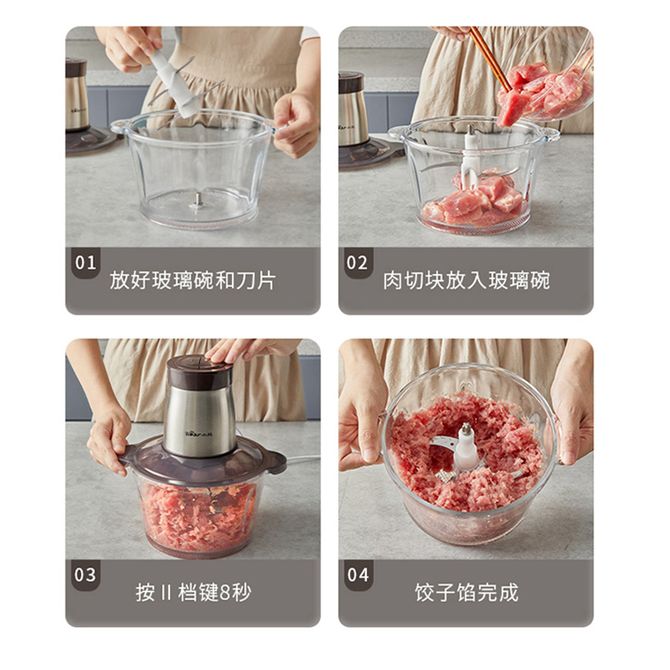 01
放好玻璃碗和刀片

02
肉切块放入玻璃碗

03
按 II 档键8秒

04
饺子馅完成