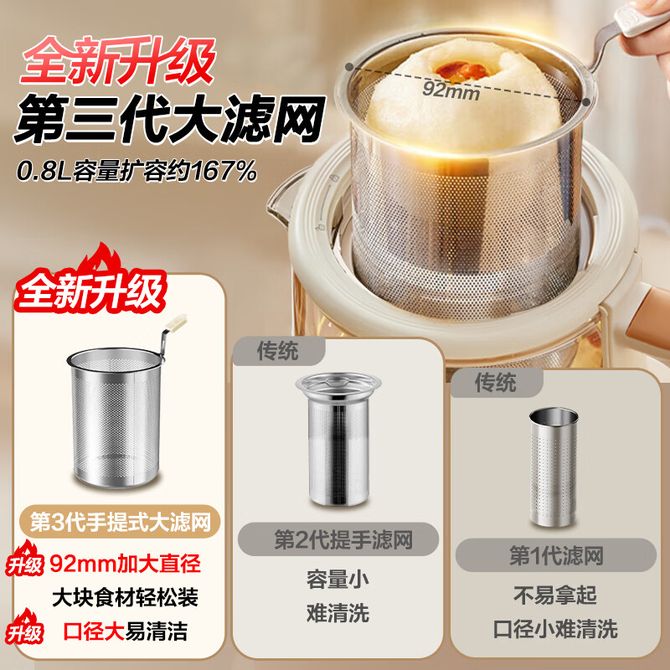 全新升级
第三代大滤网
0.8L容量扩容约167%

92mm

全新升级

第3代手提式大滤网
升级 92mm加大直径
大块食材轻松装
升级 口径大易清洁

传统
第2代提手滤网
容量小
难清洗

传统
第1代滤网
不易拿起
口径小难清洗