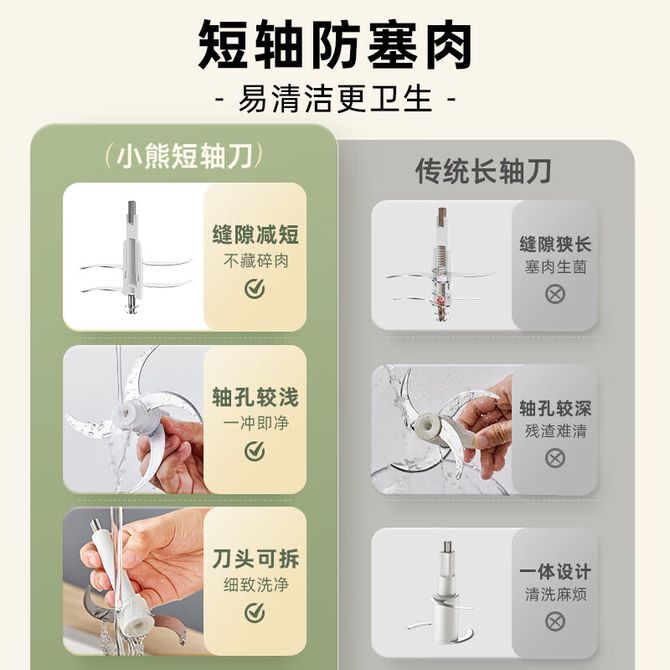 短轴防塞肉

- 易清洁更卫生 -

(小熊短轴刀)

缝隙减短
不藏碎肉

轴孔较浅
一冲即净

刀头可拆
细致洗净

传统长轴刀

缝隙狭长
塞肉生菌

轴孔较深
残渣难清

一体设计
清洗麻烦