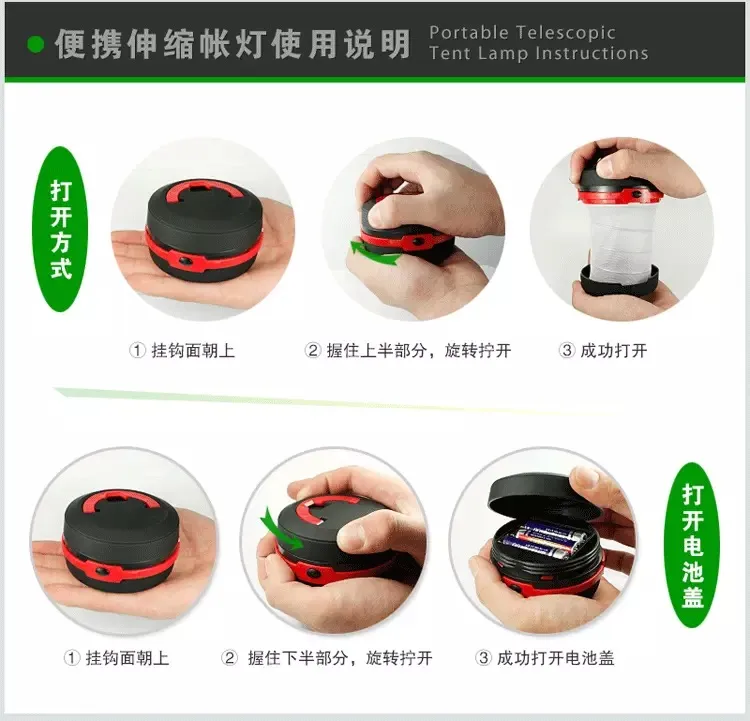 便携伸缩帐灯使用说明 Portable Telescopic Tent Lamp Instructions

打开方式

① 挂钩面朝上

② 握住上半部分，旋转拧开

③ 成功打开

打开电池盖

① 挂钩面朝上

② 握住下半部分，旋转拧开

③ 成功打开电池盖