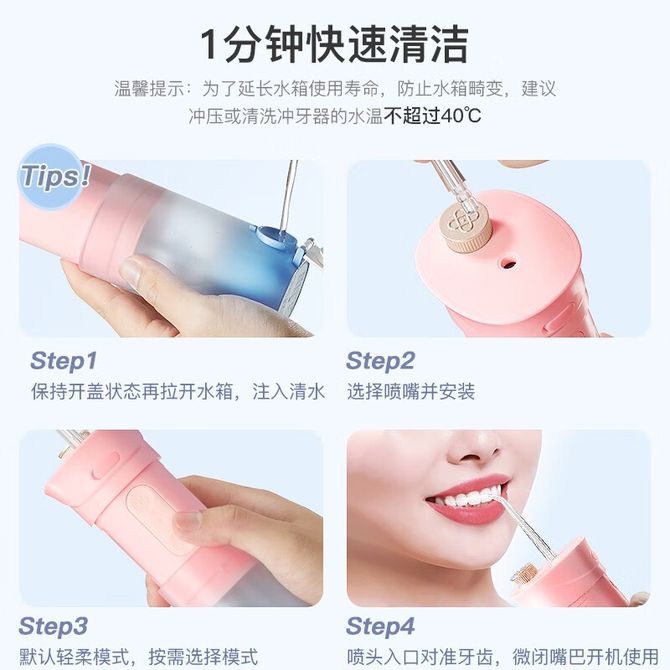 1分钟快速清洁

温馨提示：为了延长水箱使用寿命，防止水箱畸变，建议冲压或清洗冲牙器的水温不超过40℃

Tips!

Step1
保持开盖状态再拉开水箱，注入清水

Step2
选择喷嘴并安装

Step3
默认轻柔模式，按需选择模式

Step4
喷头入口对准牙齿，微闭嘴巴开机使用