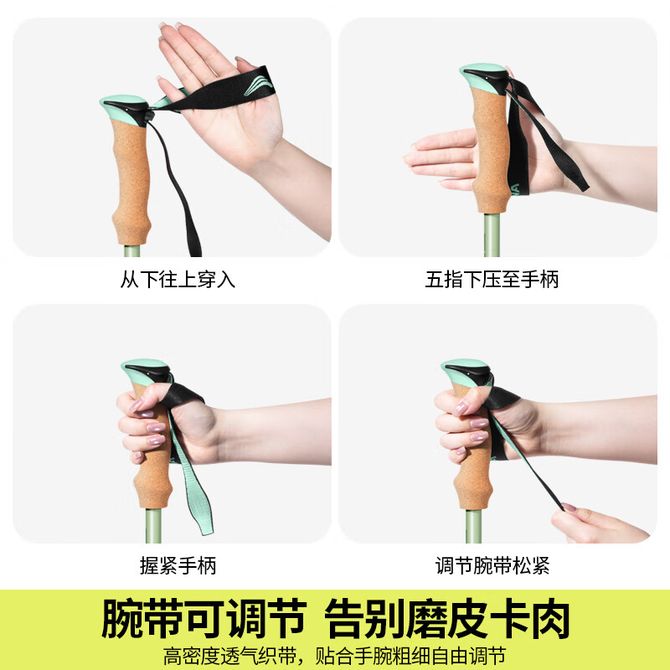 从下往上穿入

五指下压至手柄

握紧手柄

调节腕带松紧

腕带可调节 告别磨皮卡肉

高密度透气织带，贴合手腕粗细自由调节