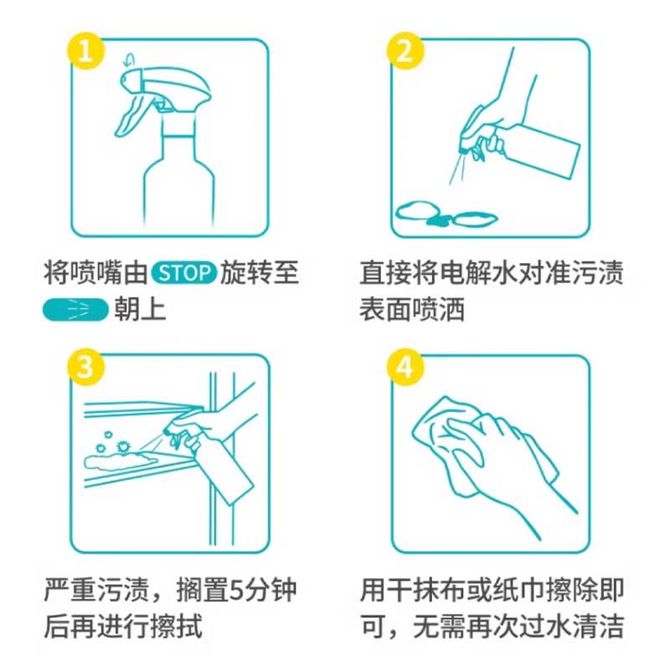 1

将喷嘴由 STOP 旋转至 朝上

2

直接将电解水对准污渍表面喷洒

3

严重污渍，搁置5分钟后再进行擦拭

4

用干抹布或纸巾擦除即可，无需再次过水清洁