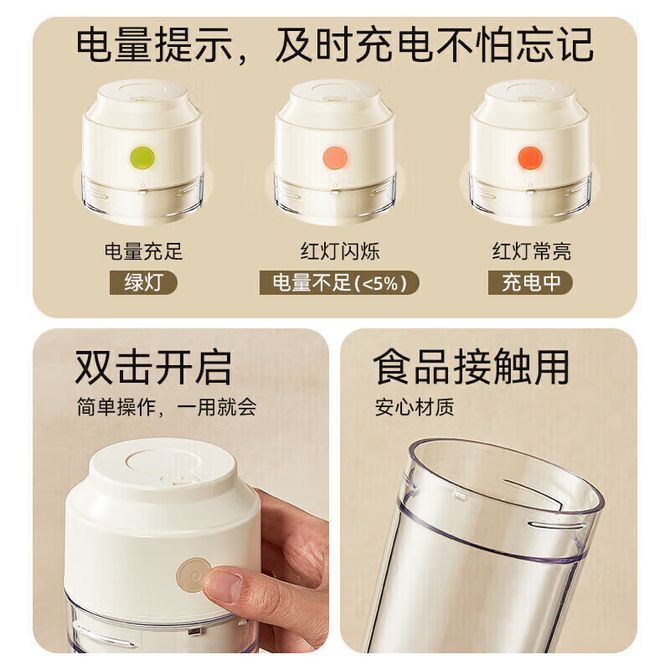 电量提示，及时充电不怕忘记

电量充足
绿灯

红灯闪烁
电量不足(<5%)

红灯常亮
充电中

双击开启
简单操作，一用就会

食品接触用
安心材质