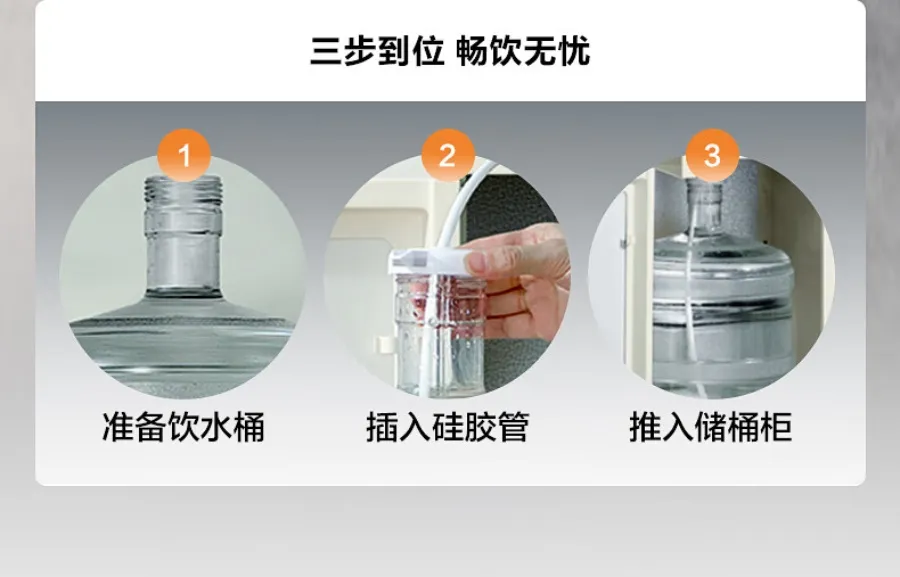 三步到位 畅饮无忧

1
准备饮水桶

2
插入硅胶管

3
推入储桶柜