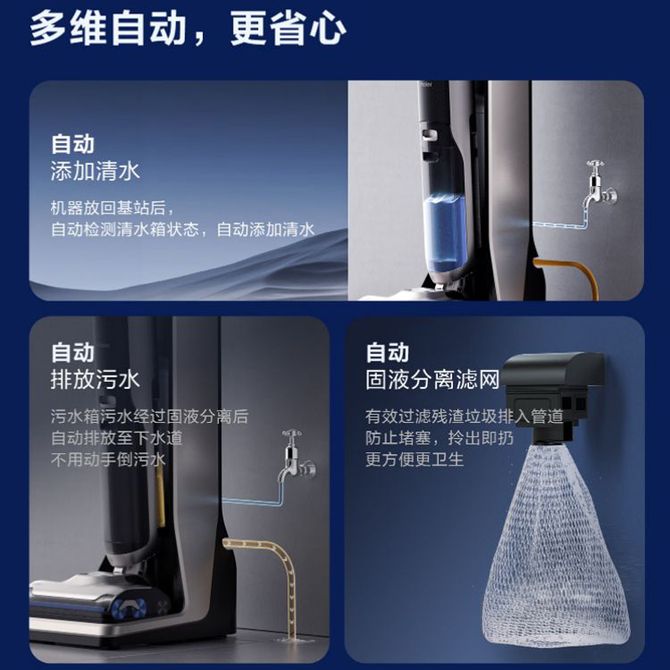 多维自动，更省心

自动
添加清水

机器放回基站后，
自动检测清水箱状态，自动添加清水

自动
排放污水

污水箱污水经过固液分离后
自动排放至下水道
不用动手倒污水

自动
固液分离滤网

有效过滤残渣垃圾排入管道
防止堵塞，拎出即扔
更方便更卫生