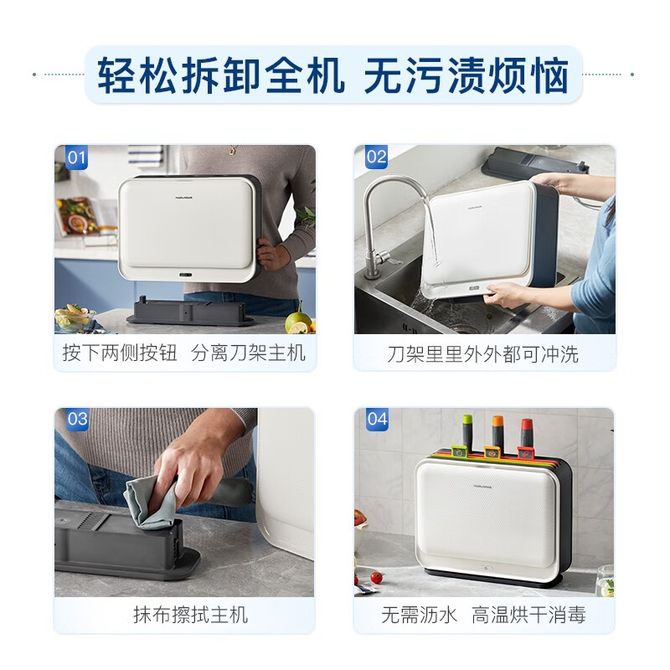 轻松拆卸全机 无污渍烦恼

01

按下两侧按钮 分离刀架主机

02

刀架里里外外都可冲洗

03

抹布擦拭主机

04

无需沥水 高温烘干消毒