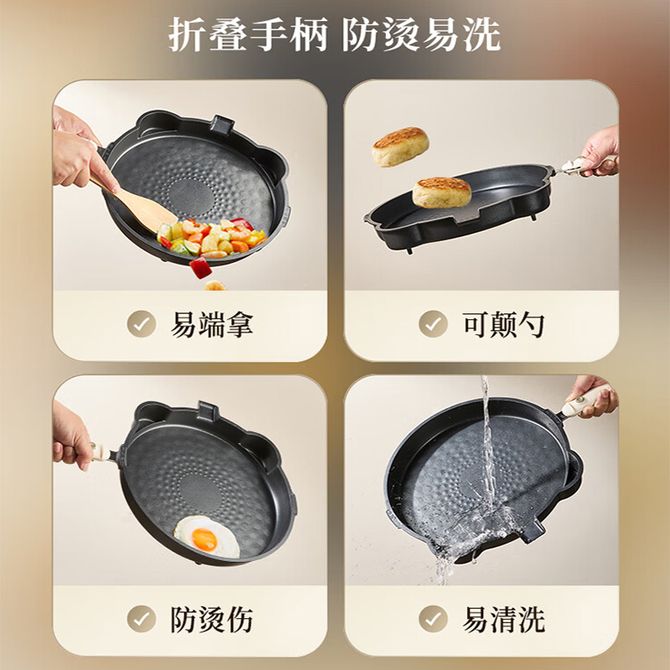 折叠手柄 防烫易洗

易端拿

可颠勺

防烫伤

易清洗