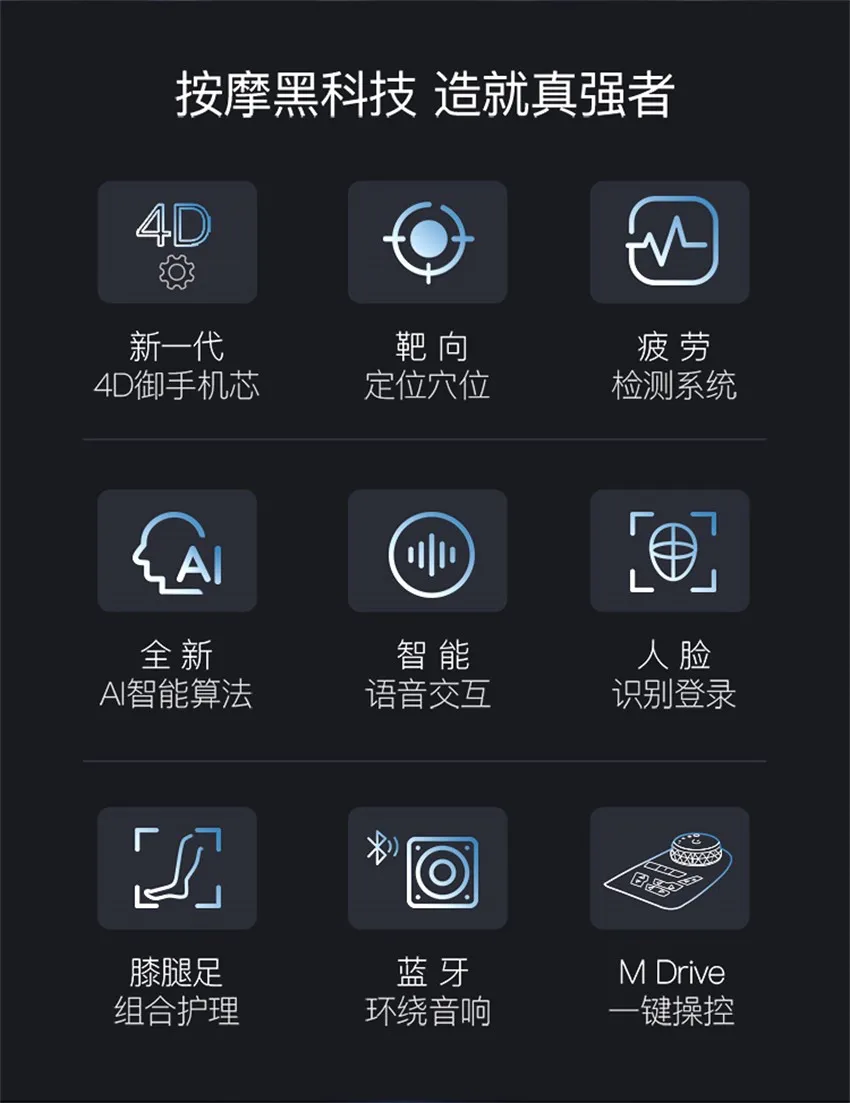 按摩黑科技 造就真强者

4D

新一代
4D御手机芯

靶向
定位穴位

疲劳
检测系统

AI

全新
AI智能算法

智能
语音交互

人脸
识别登录

膝腿足
组合护理

蓝牙
环绕音响

M Drive
一键操控