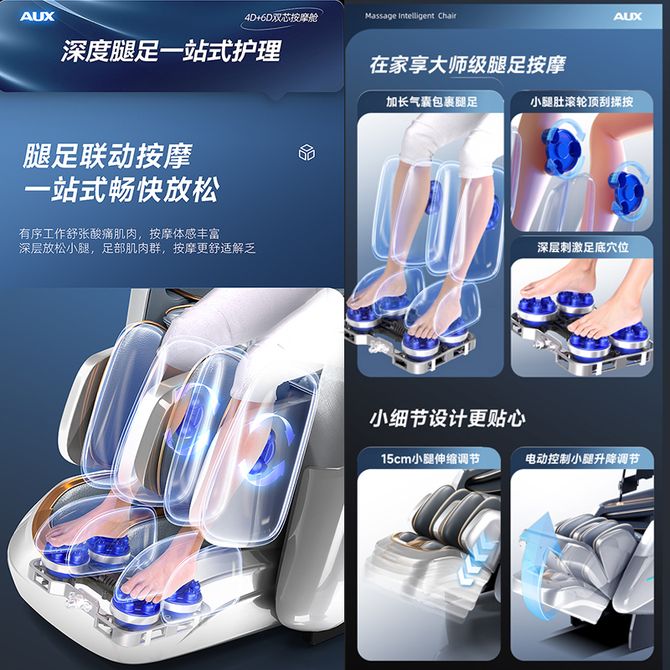 AUX

4D+6D双芯按摩舱

深度腿足一站式护理

腿足联动按摩
一站式畅快放松

有序工作舒张酸痛肌肉，按摩体感丰富
深层放松小腿，足部肌肉群，按摩更舒适解乏

Massage Intelligent Chair

AUX

在家享大师级腿足按摩

加长气囊包裹腿足

小腿肚滚轮顶刮揉按

深层刺激足底穴位

小细节设计更贴心

15cm小腿伸缩调节

电动控制小腿升降调节