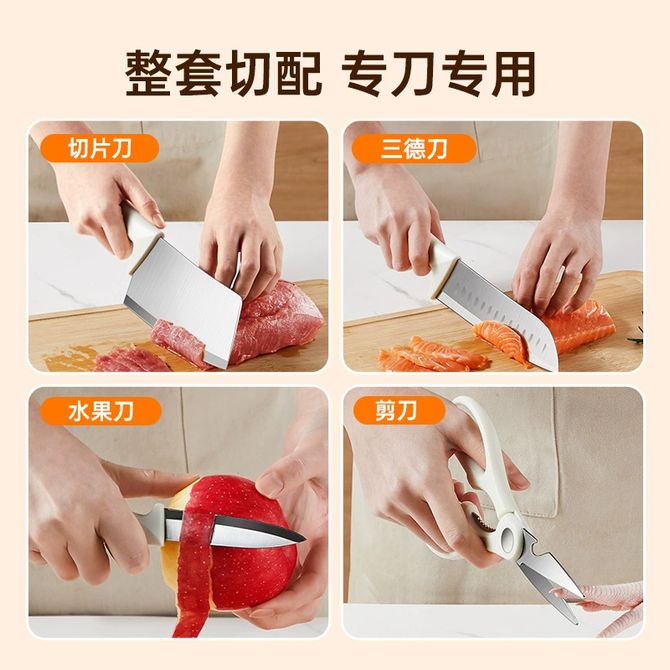 整套切配 专刀专用

切片刀

三德刀

水果刀

剪刀