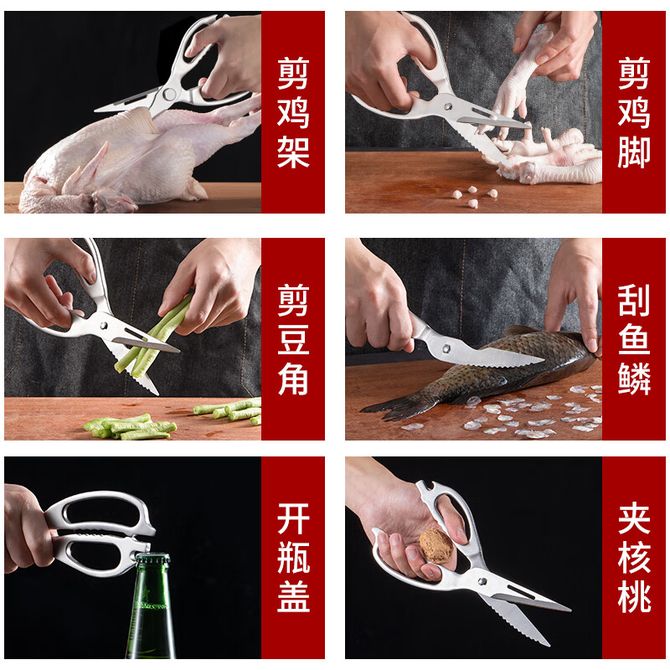 剪鸡架

剪鸡脚

剪豆角

刮鱼鳞

开瓶盖

夹核桃