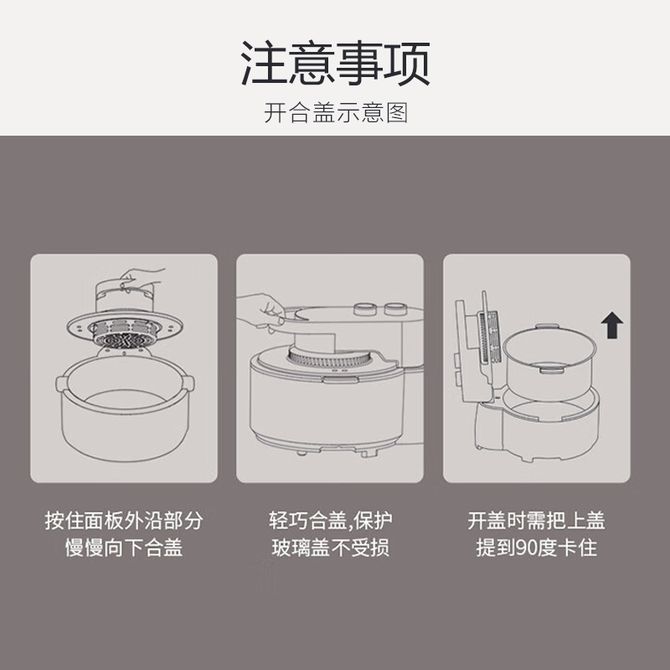 注意事项

开合盖示意图

按住面板外沿部分
慢慢向下合盖

轻巧合盖,保护
玻璃盖不受损

开盖时需把上盖
提到90度卡住