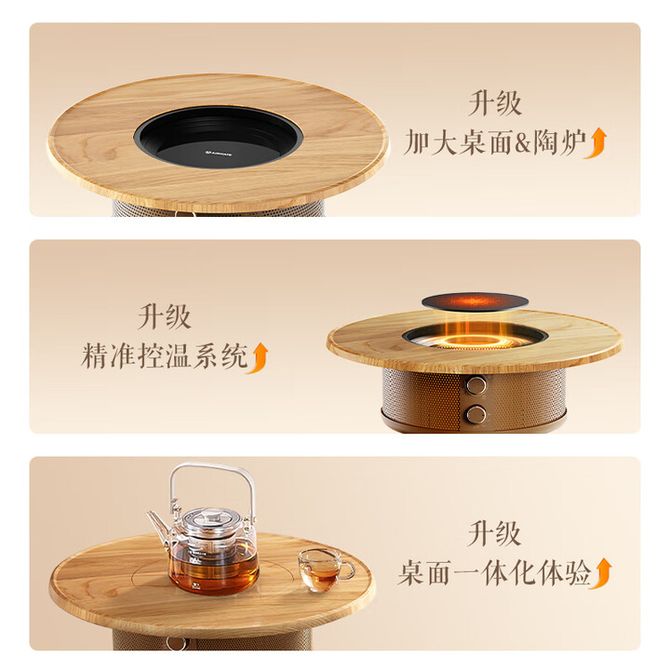 AIRMATE

升级
加大桌面&陶炉

升级
精准控温系统

升级
桌面一体化体验