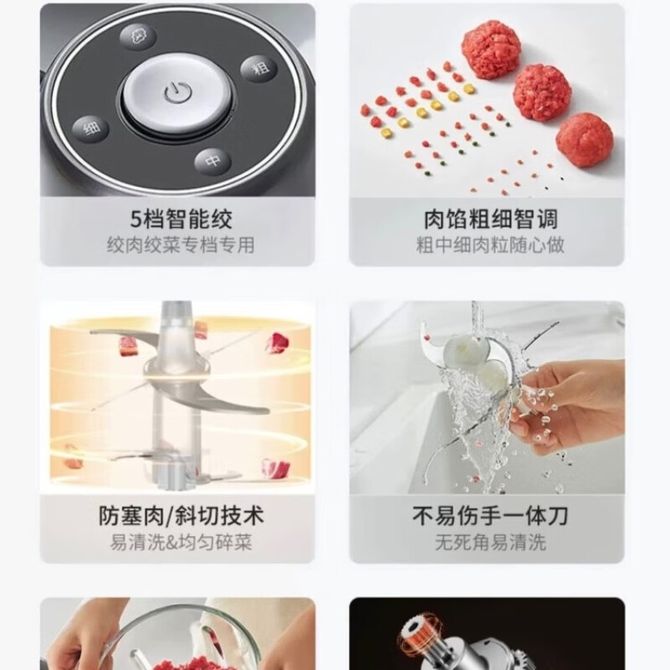 粗
细
中

5档智能绞
绞肉绞菜专档专用

肉馅粗细智调
粗中细肉粒随心做

防塞肉/斜切技术
易清洗&均匀碎菜

不易伤手一体刀
无死角易清洗