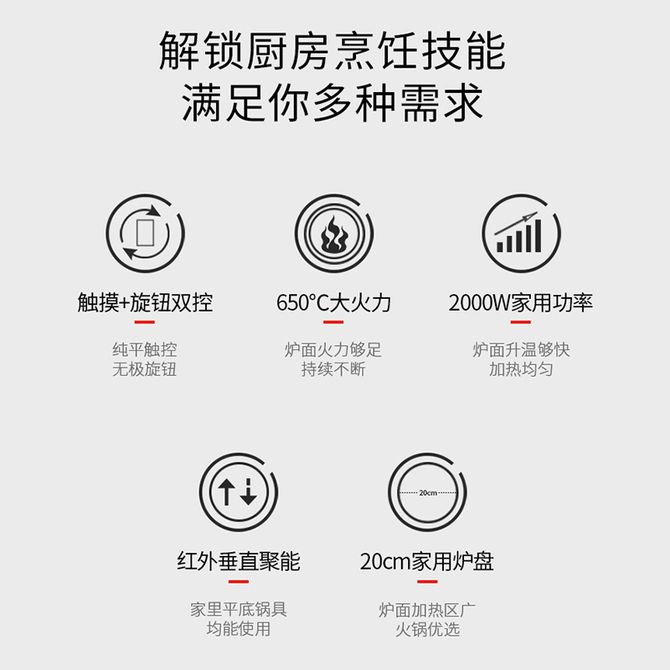 解锁厨房烹饪技能
满足你多种需求

触摸+旋钮双控

纯平触控
无极旋钮

650°C大火力

炉面火力够足
持续不断

2000W家用功率

炉面升温够快
加热均匀

红外垂直聚能

家里平底锅具
均能使用

20cm

20cm家用炉盘

炉面加热区广
火锅优选