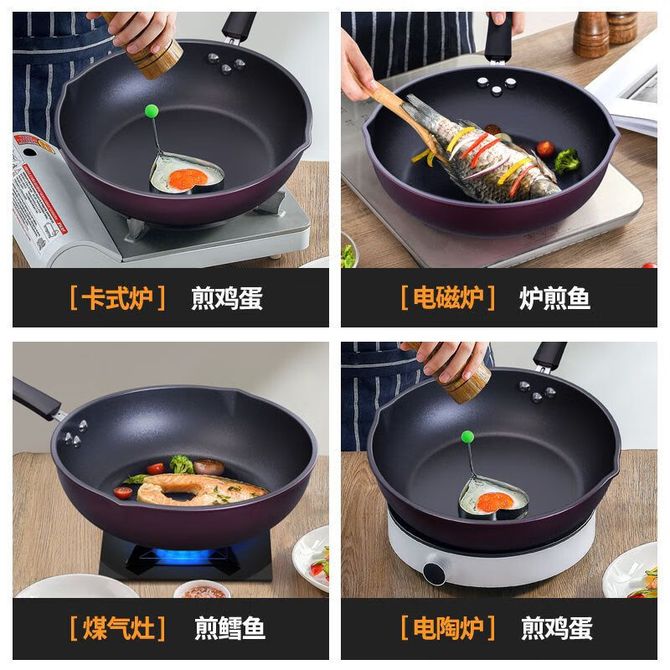 [卡式炉] 煎鸡蛋

[电磁炉] 炉煎鱼

[煤气灶] 煎鳕鱼

[电陶炉] 煎鸡蛋