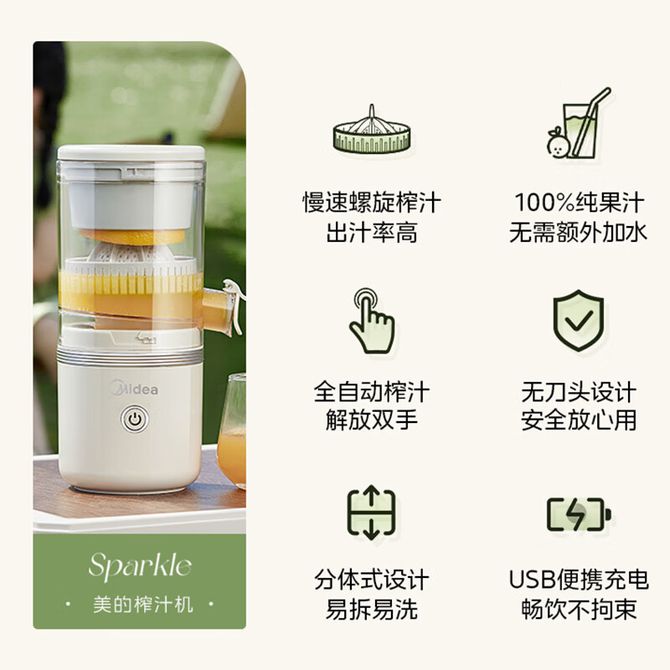 Midea

Sparkle

· 美的榨汁机 ·

慢速螺旋榨汁
出汁率高

100%纯果汁
无需额外加水

全自动榨汁
解放双手

无刀头设计
安全放心用

分体式设计
易拆易洗

USB便携充电
畅饮不拘束